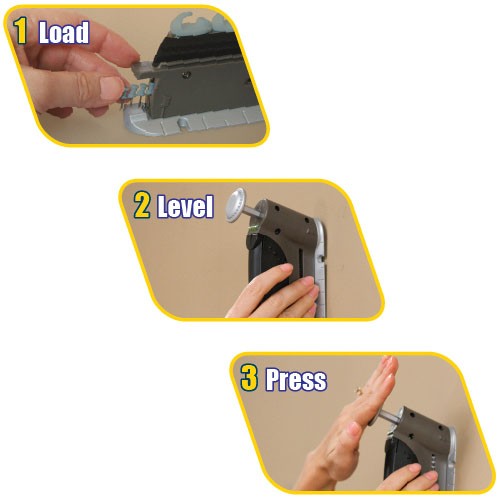 1 Load

2 Level

3 Press